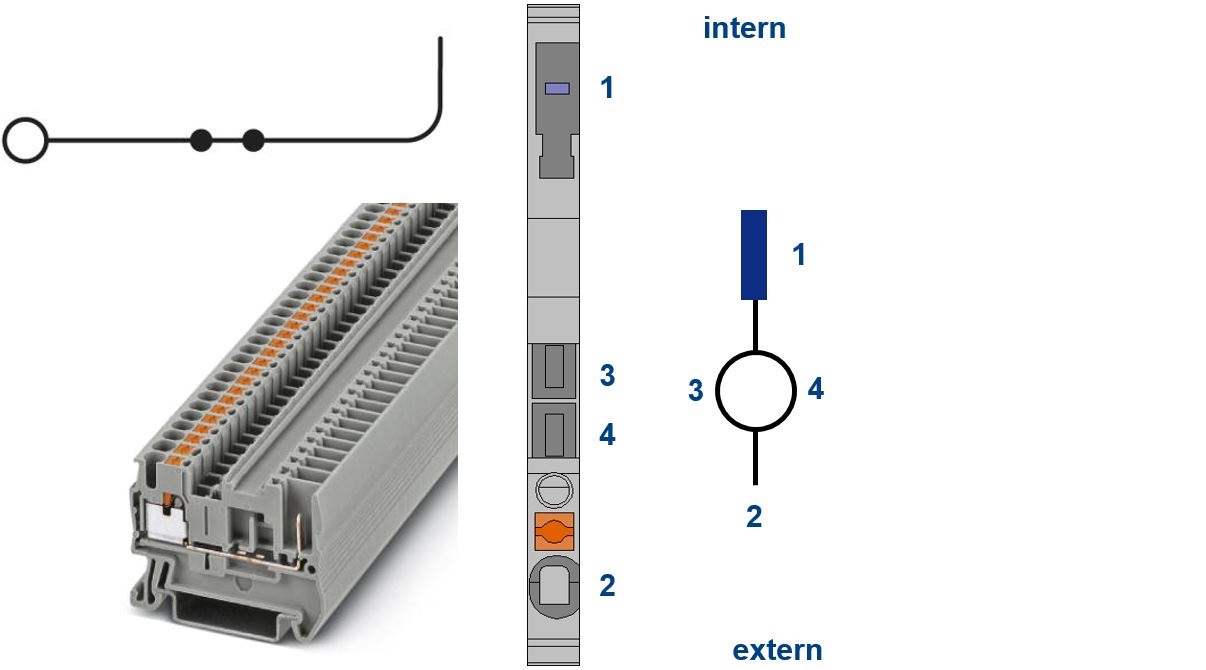 intern

1

3

4

2

extern

1

3

4

2