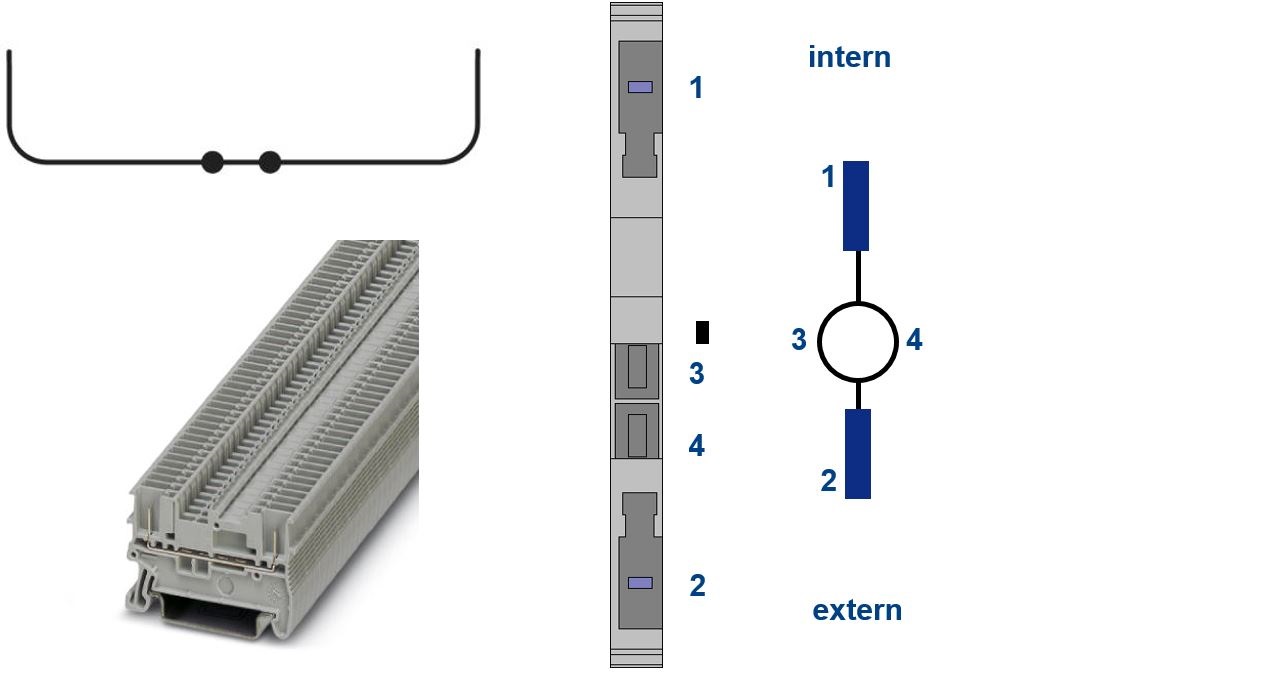 1

3

4

2

intern

1

3

4

2

extern