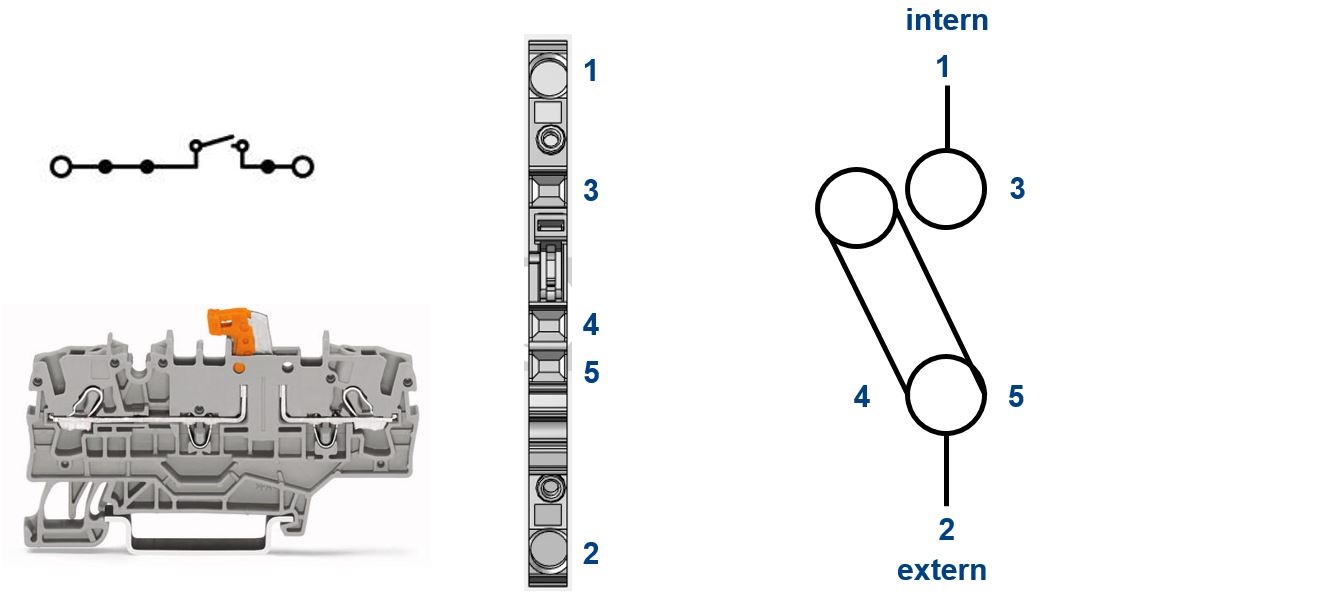 1
3
4
5
2

intern
1
3
4
5
2
extern